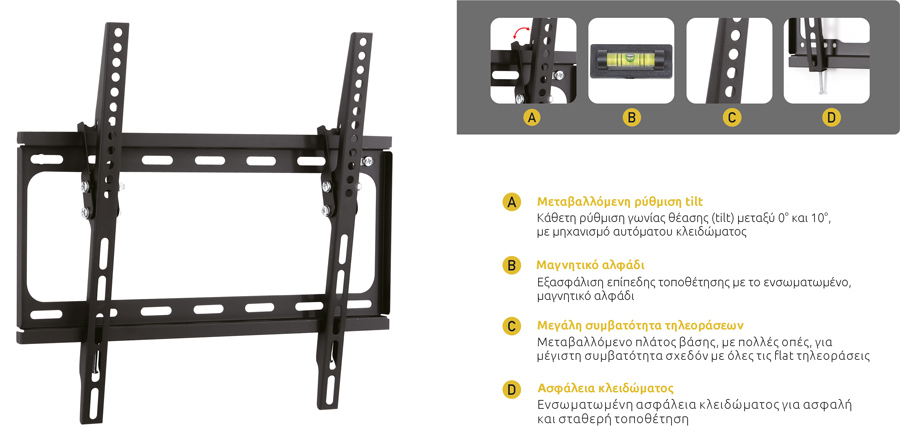 A B C D

A Μεταβαλλόμενη ρύθμιση tilt
Κάθετη ρύθμιση γωνίας θέασης (tilt) μεταξύ 0° και 10°, με μηχανισμό αυτόματου κλειδώματος

B Μαγνητικό αλφάδι
Εξασφάλιση επίπεδης τοποθέτησης με το ενσωματωμένο, μαγνητικό αλφάδι

C Μεγάλη συμβατότητα τηλεοράσεων
Μεταβαλλόμενο πλάτος βάσης, με πολλές οπές, για μέγιστη συμβατότητα σχεδόν με όλες τις flat τηλεοράσεις

D Ασφάλεια κλειδώματος
Ενσωματωμένη ασφάλεια κλειδώματος για ασφαλή και σταθερή τοποθέτηση