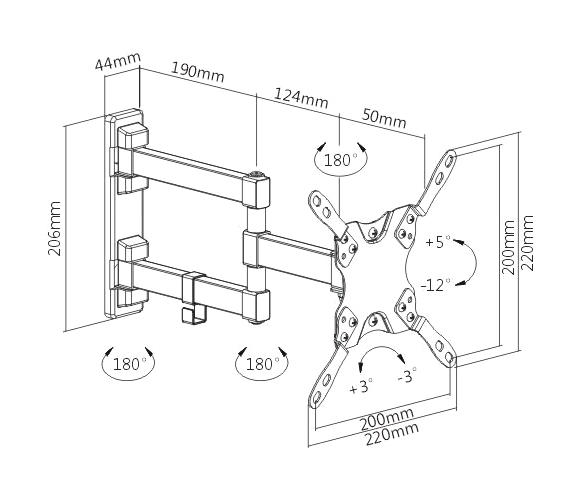 44mm
190mm
124mm
50mm
180°
206mm
+5°
-12°
200mm
220mm
180°
180°
+3°
-3°
200mm
220mm