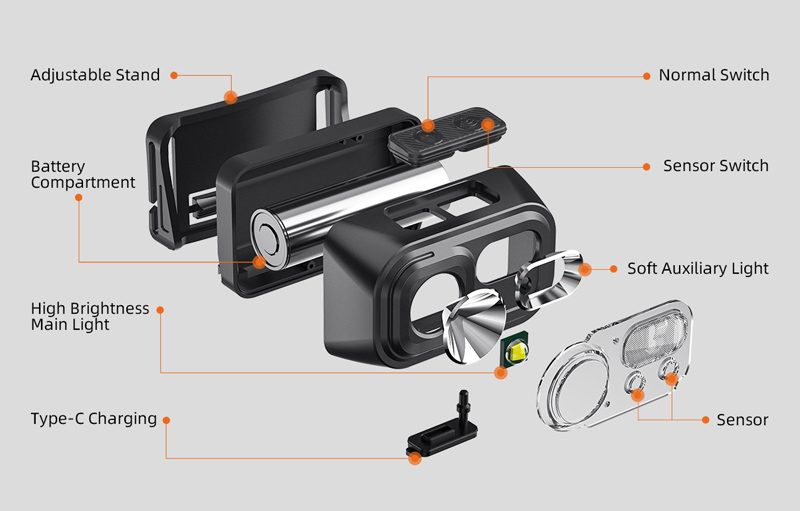 Adjustable Stand

Battery Compartment

High Brightness Main Light

Type-C Charging

Normal Switch

Sensor Switch

Soft Auxiliary Light

Sensor